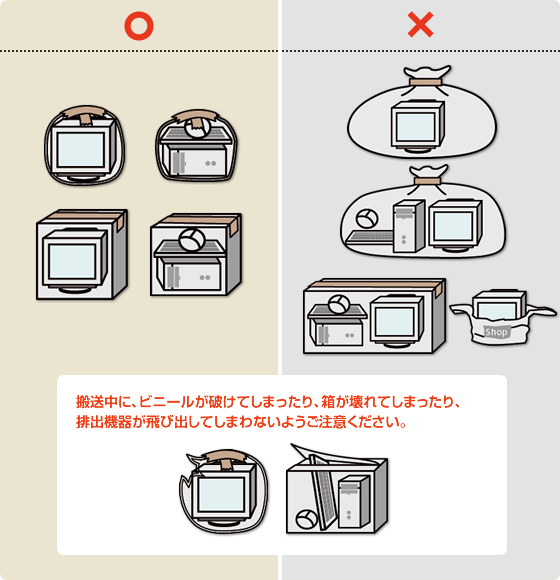 ○

×

Shop

搬送中に、ビニールが破けてしまったり、箱が壊れてしまったり、排出機器が飛び出してしまわないようご注意ください。